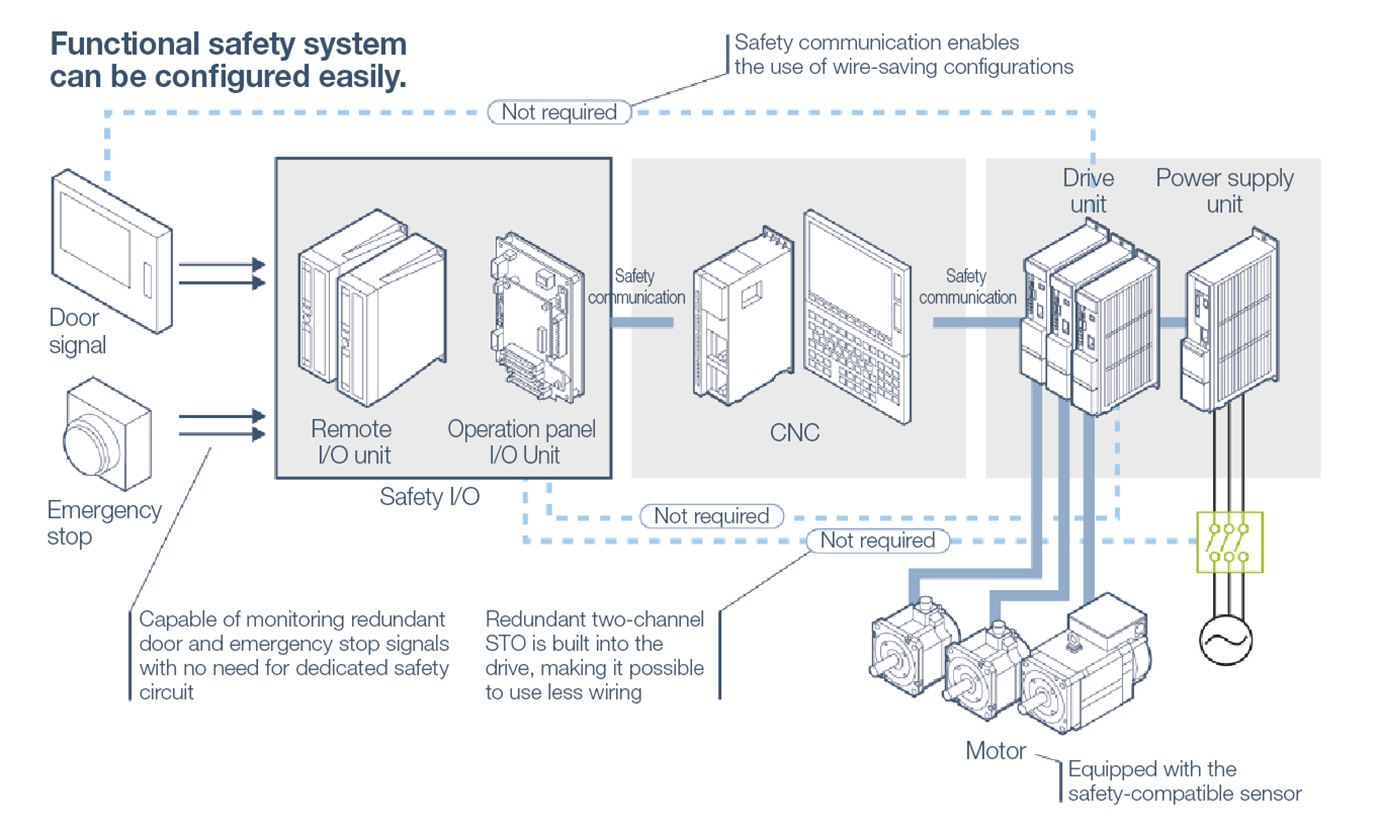 Functional safety system can be configured easily.

Safety communication enables the use of wire-saving configurations

Not required

Door signal

Emergency stop

Remote I/O unit

Operation panel I/O Unit

Safety I/O

Safety communication

CNC

Safety communication

Drive unit

Power supply unit

Not required

Not required

Capable of monitoring redundant door and emergency stop signals with no need for dedicated safety circuit

Redundant two-channel STO is built into the drive, making it possible to use less wiring

Motor

Equipped with the safety-compatible sensor